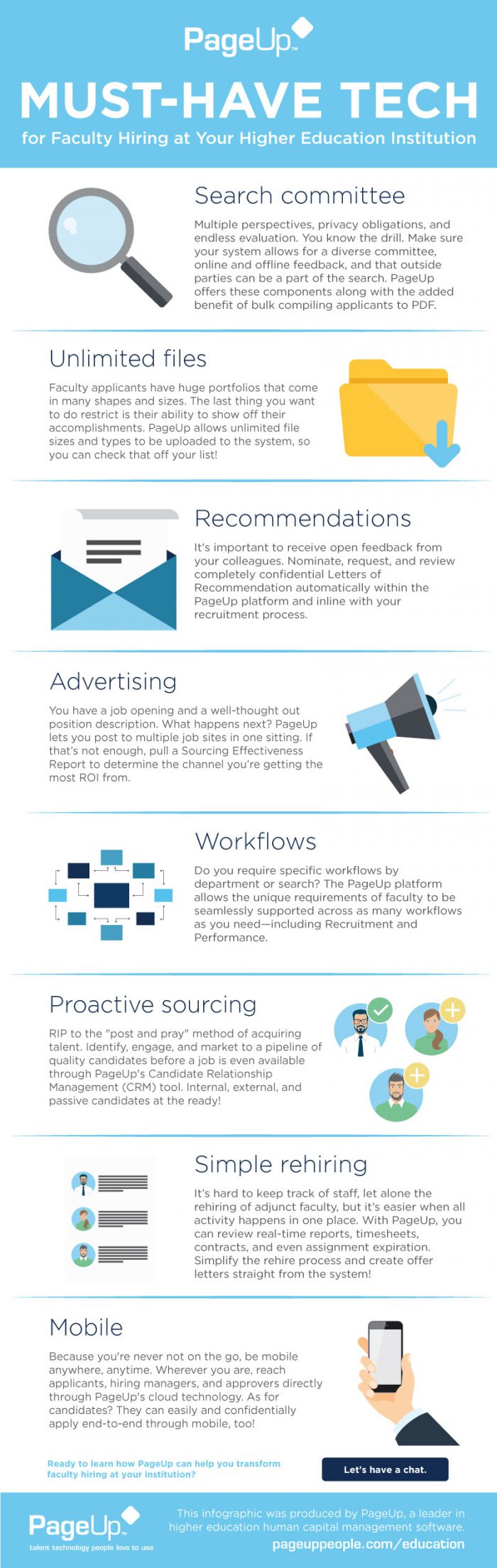 PageUp™

MUST-HAVE TECH

for Faculty Hiring at Your Higher Education Institution

Search committee

Multiple perspectives, privacy obligations, and endless evaluation. You know the drill. Make sure your system allows for a diverse committee, online and offline feedback, and that outside parties can be a part of the search. PageUp offers these components along with the added benefit of bulk compiling applicants to PDF.

Unlimited files

Faculty applicants have huge portfolios that come in many shapes and sizes. The last thing you want to do restrict is their ability to show off their accomplishments. PageUp allows unlimited file sizes and types to be uploaded to the system, so you can check that off your list!

Recommendations

It's important to receive open feedback from your colleagues. Nominate, request, and review completely confidential Letters of Recommendation automatically within the PageUp platform and inline with your recruitment process.

Advertising

You have a job opening and a well-thought out position description. What happens next? PageUp lets you post to multiple job sites in one sitting. If that's not enough, pull a Sourcing Effectiveness Report to determine the channel you're getting the most ROI from.

Workflows

Do you require specific workflows by department or search? The PageUp platform allows the unique requirements of faculty to be seamlessly supported across as many workflows as you need—including Recruitment and Performance.

Proactive sourcing

RIP to the "post and pray" method of acquiring talent. Identify, engage, and market to a pipeline of quality candidates before a job is even available through PageUp's Candidate Relationship Management (CRM) tool. Internal, external, and passive candidates at the ready!

Simple rehiring

It's hard to keep track of staff, let alone the rehiring of adjunct faculty, but it's easier when all activity happens in one place. With PageUp, you can review real-time reports, timesheets, contracts, and even assignment expiration. Simplify the rehire process and create offer letters straight from the system!

Mobile

Because you're never not on the go, be mobile anywhere, anytime. Wherever you are, reach applicants, hiring managers, and approvers directly through PageUp's cloud technology. As for candidates? They can easily and confidentially apply end-to-end through mobile, too!

Ready to learn how PageUp can help you transform faculty hiring at your institution?

Let's have a chat.

PageUp™
talent technology people love to use

This infographic was produced by PageUp, a leader in higher education human capital management software.

pageuppeople.com/education